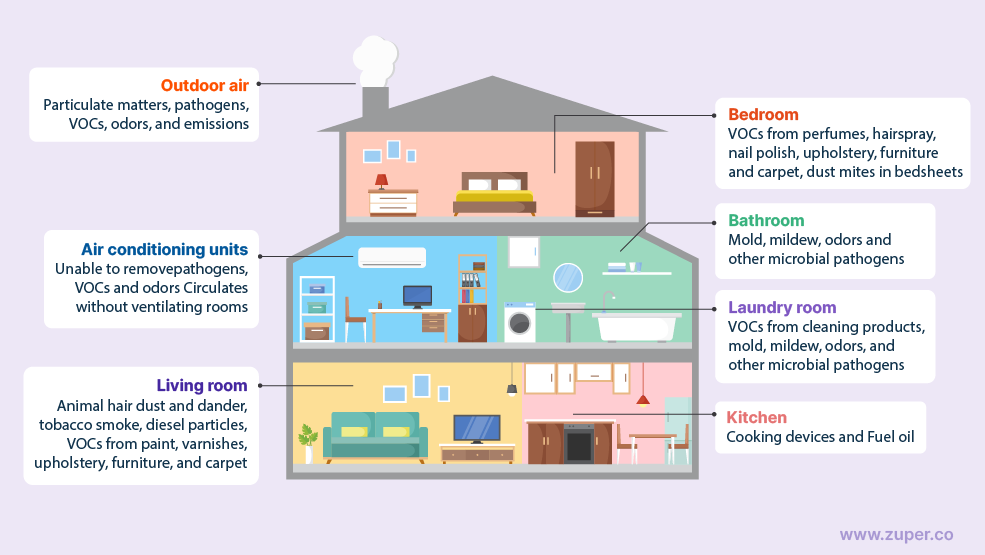 Outdoor air
Particulate matters, pathogens, VOCs, odors, and emissions

Air conditioning units
Unable to removepathogens, VOCs and odors Circulates without ventilating rooms

Living room
Animal hair dust and dander, tobacco smoke, diesel particles, VOCs from paint, varnishes, upholstery, furniture, and carpet

Bedroom
VOCs from perfumes, hairspray, nail polish, upholstery, furniture and carpet, dust mites in bedsheets

Bathroom
Mold, mildew, odors and other microbial pathogens

Laundry room
VOCs from cleaning products, mold, mildew, odors, and other microbial pathogens

Kitchen
Cooking devices and Fuel oil

www.zuper.co