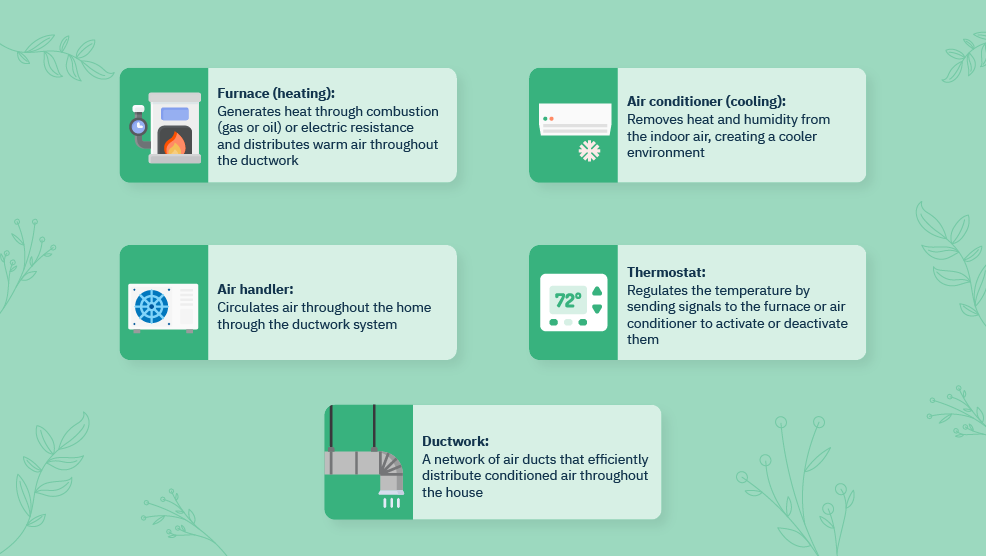 Furnace (heating):
Generates heat through combustion (gas or oil) or electric resistance and distributes warm air throughout the ductwork

Air conditioner (cooling):
Removes heat and humidity from the indoor air, creating a cooler environment

Air handler:
Circulates air throughout the home through the ductwork system

72°

Thermostat:
Regulates the temperature by sending signals to the furnace or air conditioner to activate or deactivate them

Ductwork:
A network of air ducts that efficiently distribute conditioned air throughout the house