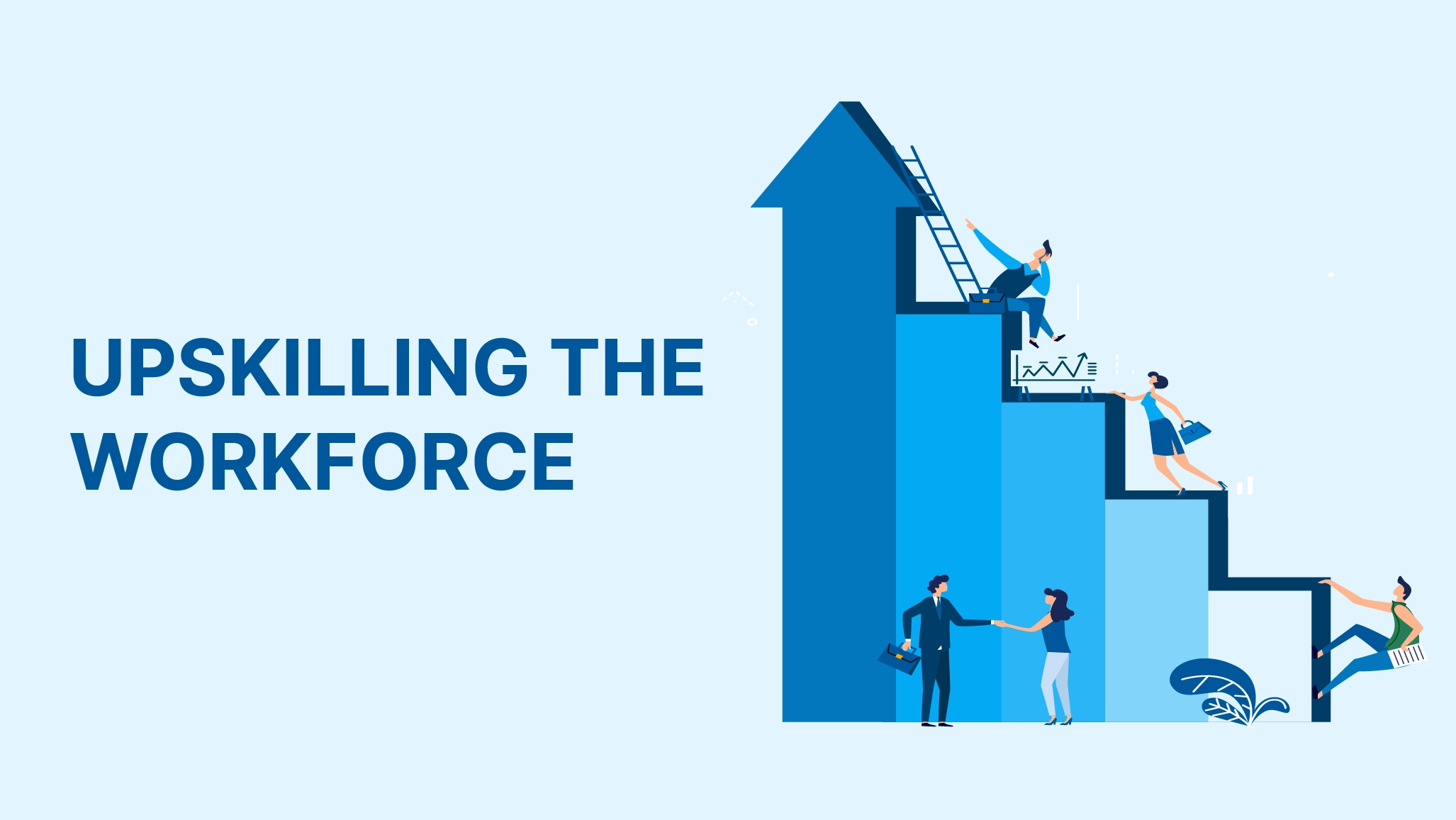 UPSKILLING THE WORKFORCE