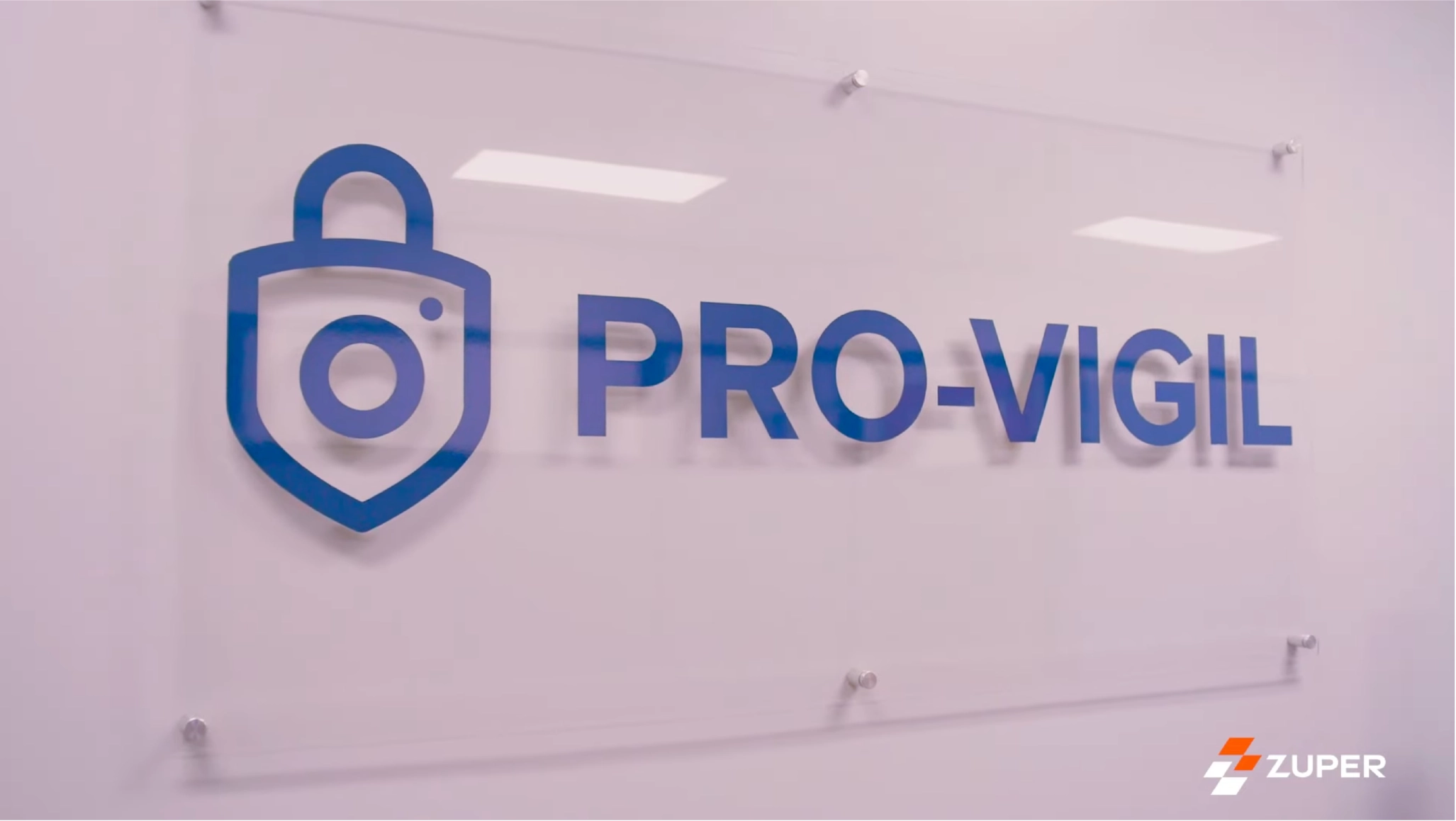 PRO-VIGIL

ZUPER