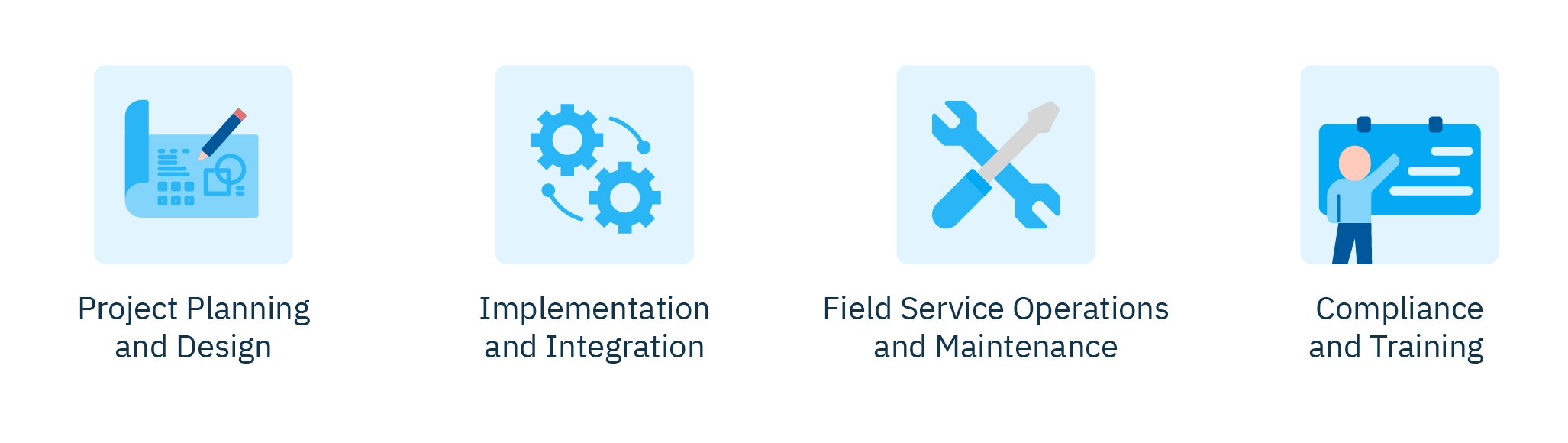 Project Planning and Design

Implementation and Integration

Field Service Operations and Maintenance

Compliance and Training