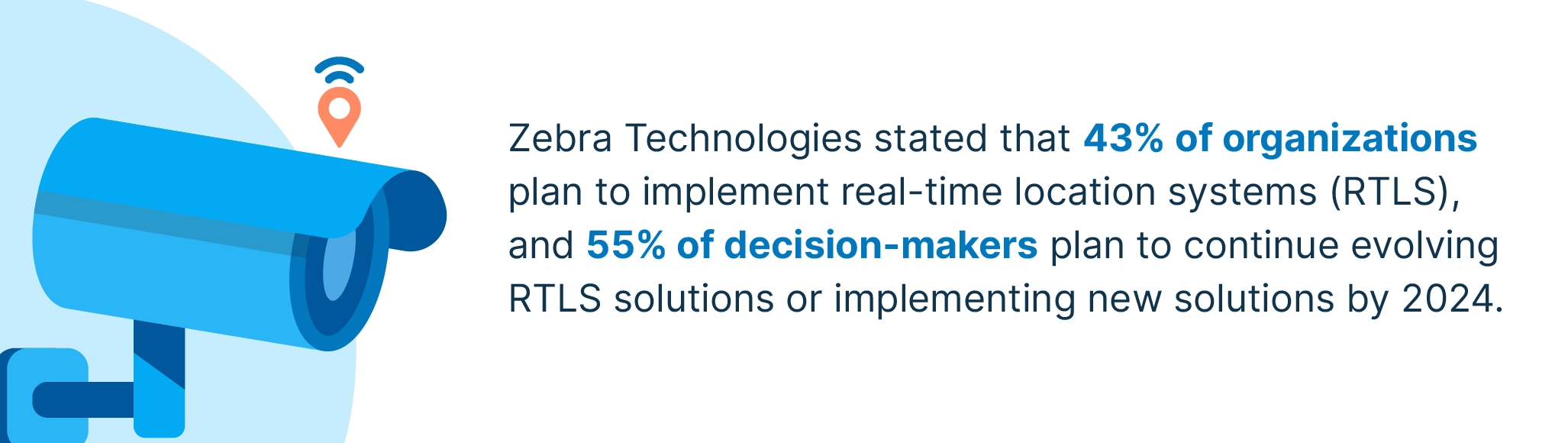 Zebra Technologies stated that 43% of organizations plan to implement real-time location systems (RTLS), and 55% of decision-makers plan to continue evolving RTLS solutions or implementing new solutions by 2024.