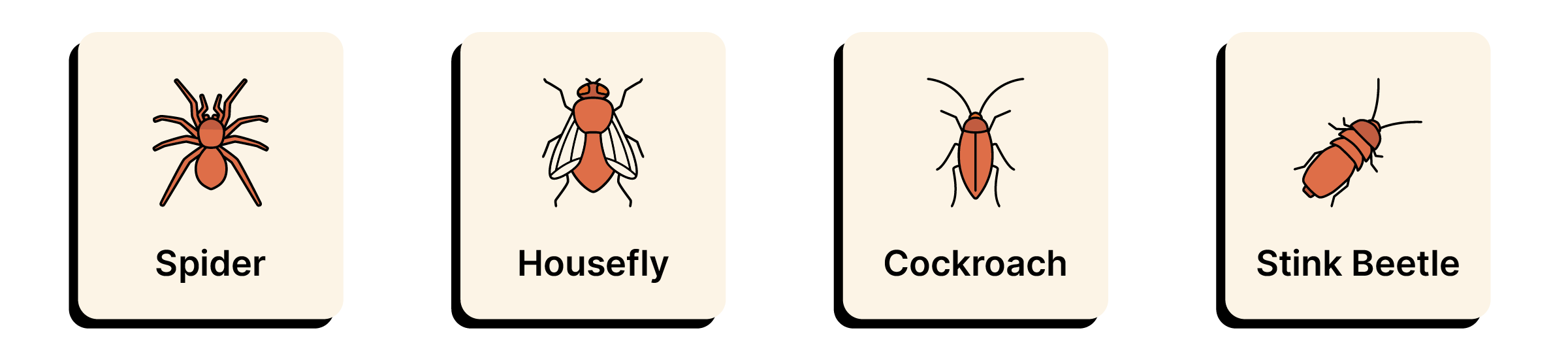 Spider

Housefly

Cockroach

Stink Beetle