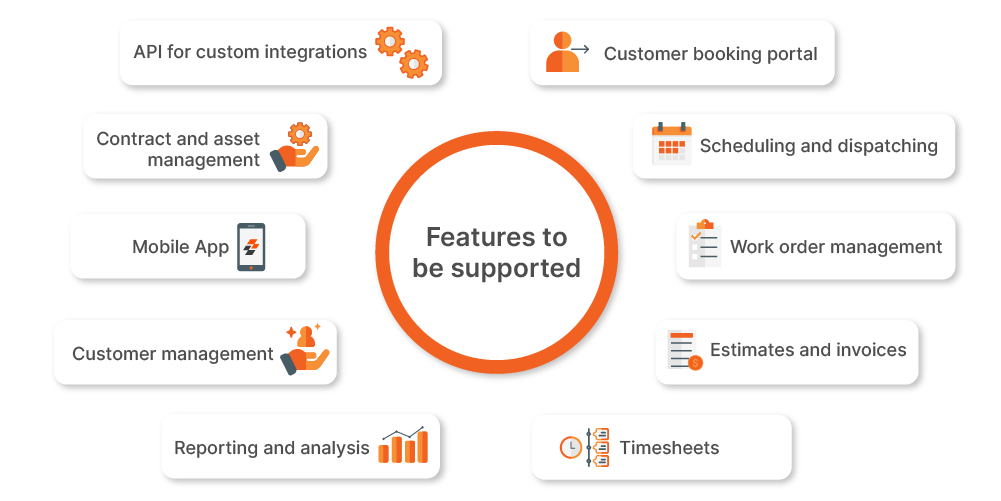 API for custom integrations

Contract and asset management

Mobile App

Customer management

Reporting and analysis

Features to be supported

Customer booking portal

Scheduling and dispatching

Work order management

Estimates and invoices

Timesheets